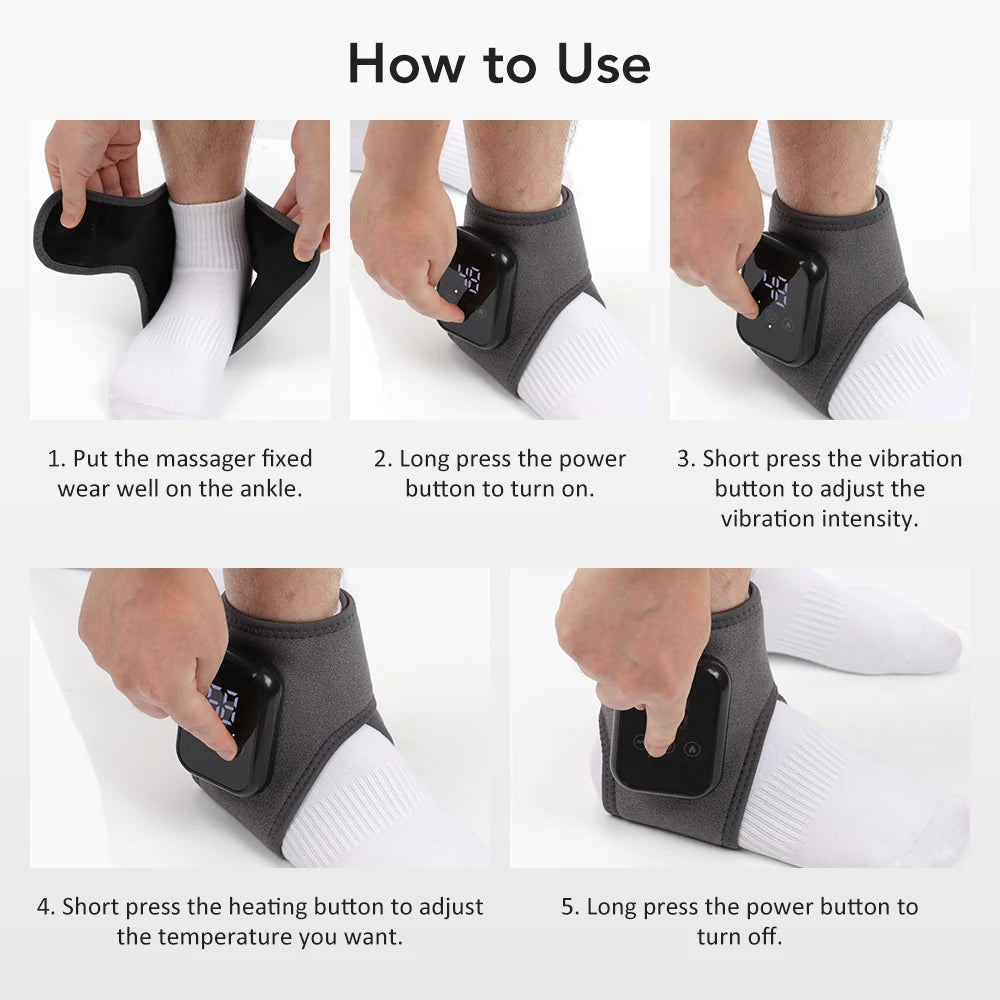 How to Use

1. Put the massager fixed wear well on the ankle.

2. Long press the power button to turn on.

3. Short press the vibration button to adjust the vibration intensity.

4. Short press the heating button to adjust the temperature you want.

5. Long press the power button to turn off.