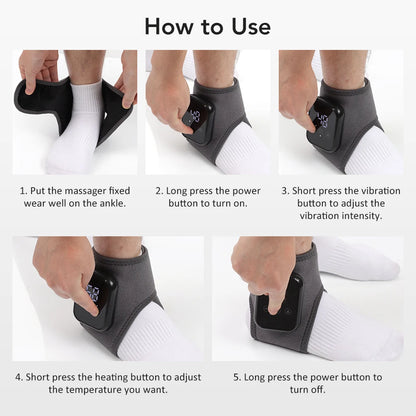 How to Use

1. Put the massager fixed wear well on the ankle.

2. Long press the power button to turn on.

3. Short press the vibration button to adjust the vibration intensity.

4. Short press the heating button to adjust the temperature you want.

5. Long press the power button to turn off.