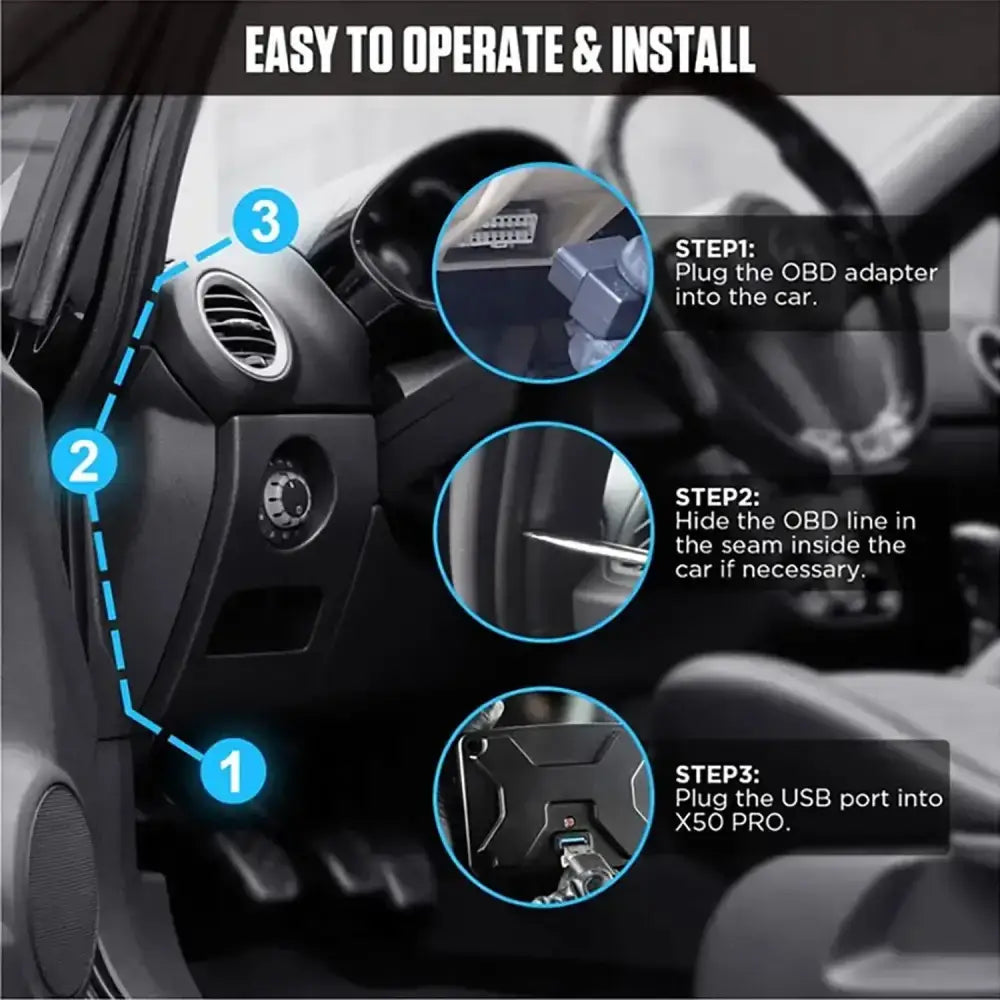 EASY TO OPERATE & INSTALL

3

2

1

STEP1:
Plug the OBD adapter into the car.

STEP2:
Hide the OBD line in the seam inside the car if necessary.

STEP3:
Plug the USB port into X50 PRO.