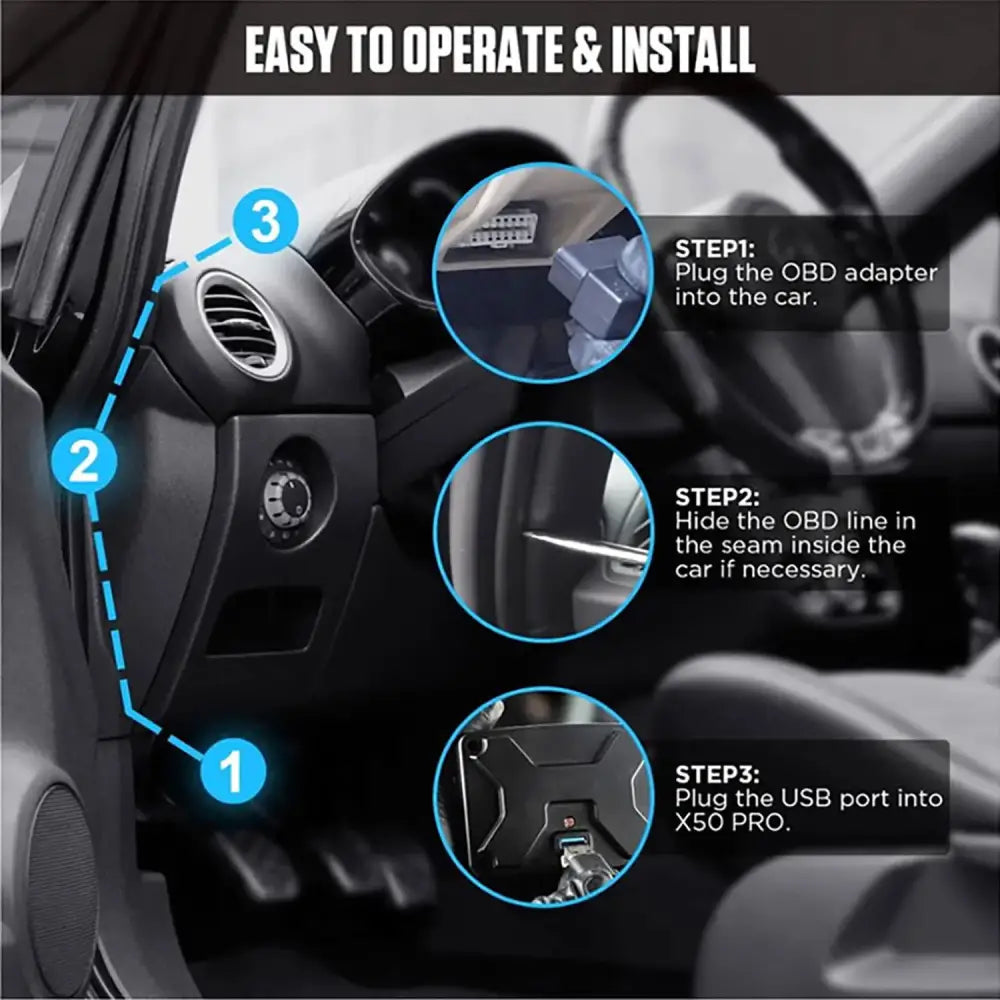 EASY TO OPERATE & INSTALL

3

2

1

STEP1:
Plug the OBD adapter into the car.

STEP2:
Hide the OBD line in the seam inside the car if necessary.

STEP3:
Plug the USB port into X50 PRO.