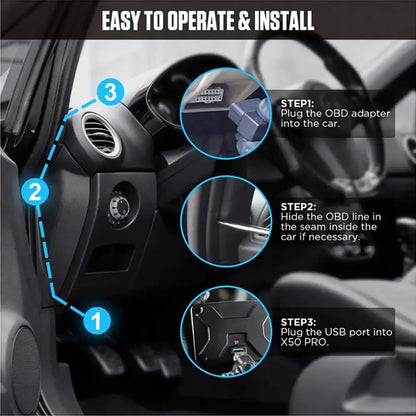 EASY TO OPERATE & INSTALL

3

2

1

STEP1:
Plug the OBD adapter into the car.

STEP2:
Hide the OBD line in the seam inside the car if necessary.

STEP3:
Plug the USB port into X50 PRO.