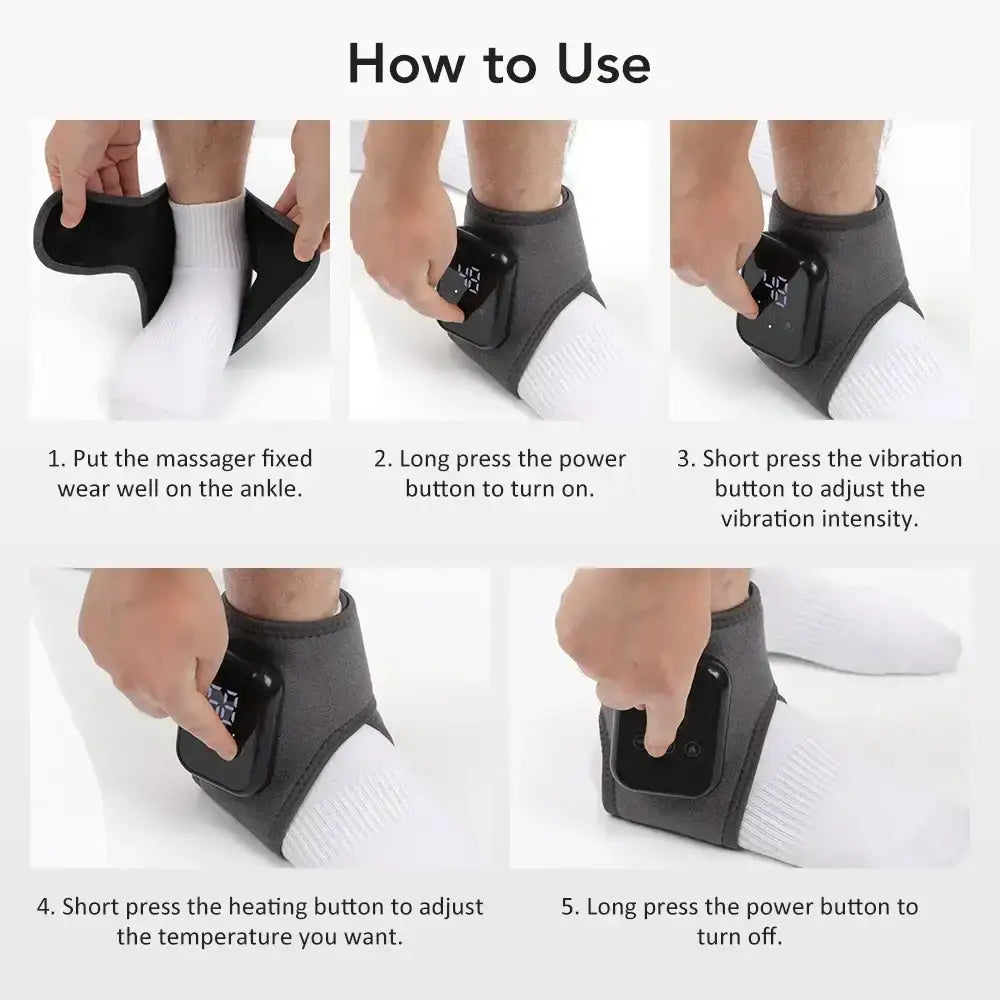 How to Use

1. Put the massager fixed wear well on the ankle.

2. Long press the power button to turn on.

3. Short press the vibration button to adjust the vibration intensity.

4. Short press the heating button to adjust the temperature you want.

5. Long press the power button to turn off.